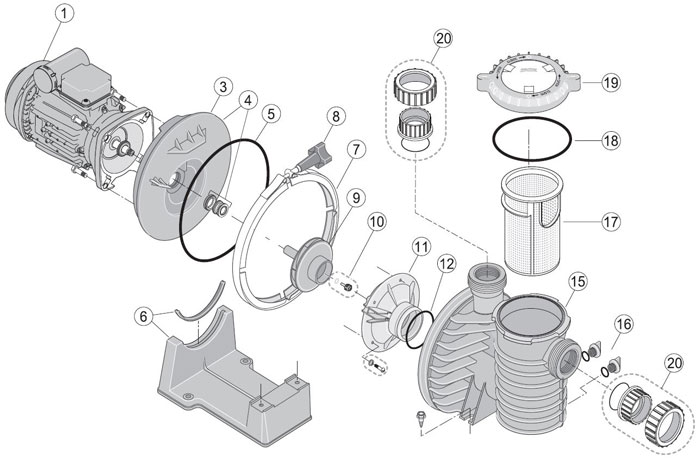 1
3
4
5
8
7
9
10
11
12
6
20
19
18
17
15
16
20