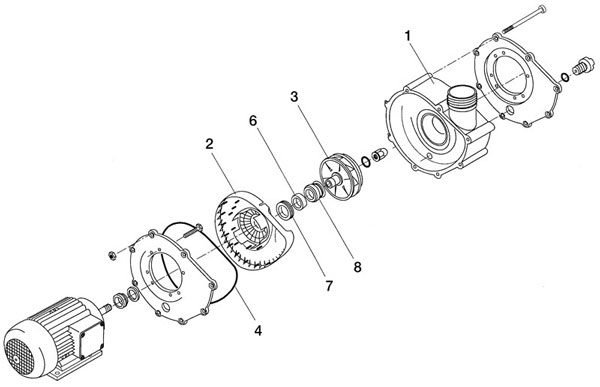 1
3
6
2
8
7
4