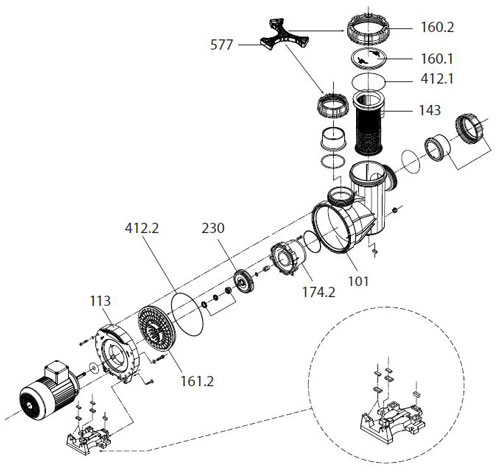 577
160.2
160.1
412.1
143
412.2
230
101
174.2
113
161.2