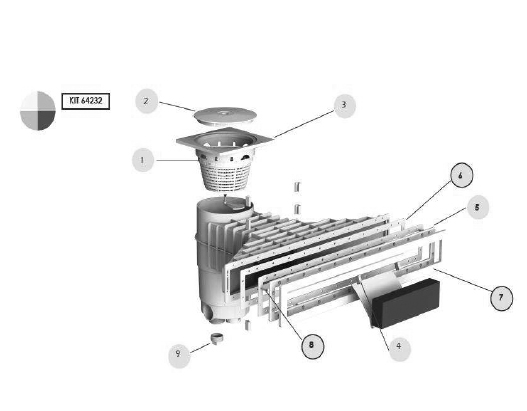 KIT 64232

2

3

1

6

5

7

8

4

9