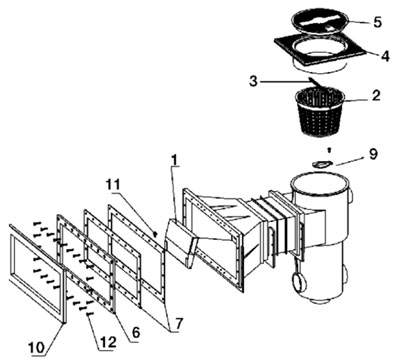 5
4
3
2
9
1
11
7
6
12
10