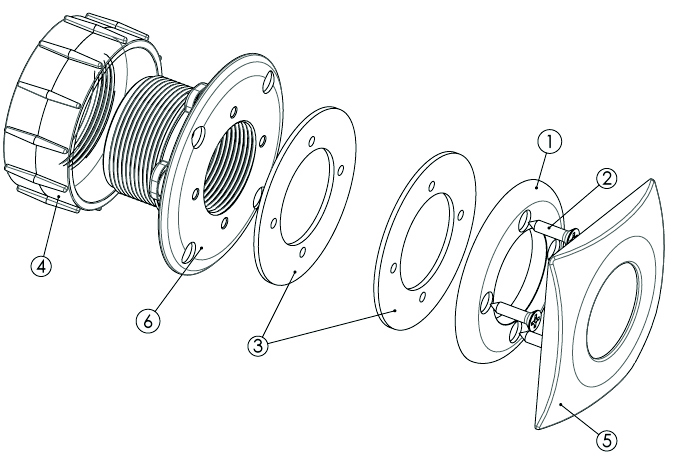 1
2
4
6
3
5