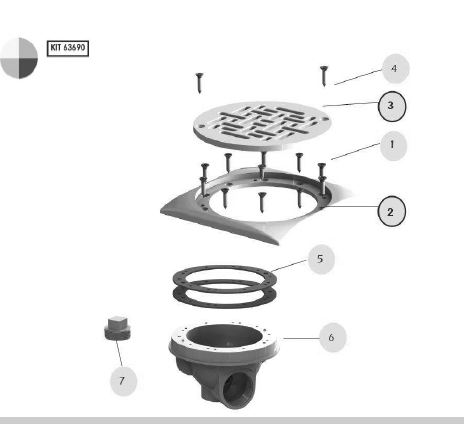 KIT 63690

4

3

1

2

5

6

7