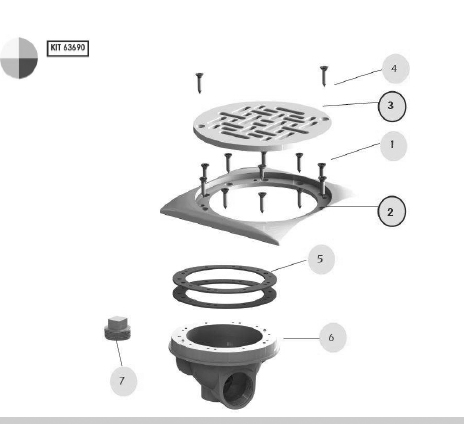 KIT 63690

4

3

1

2

5

6

7