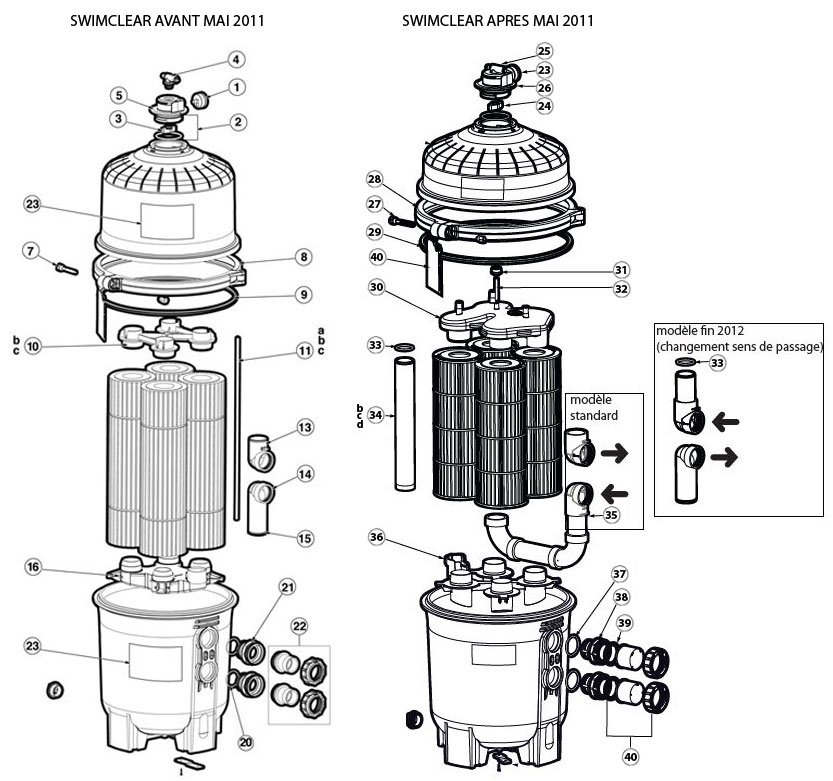 SWIMCLEAR AVANT MAI 2011

4
5
1
3
2
23
7
8
9
b
c
10
a
b
c
11
13
14
15
16
21
22
23
20

SWIMCLEAR APRES MAI 2011

25
23
26
24
28
27
29
40
31
32
30
33
b
c
d
34
modèle standard
35
36
37
38
39
40

modèle fin 2012
(changement sens de passage)
33