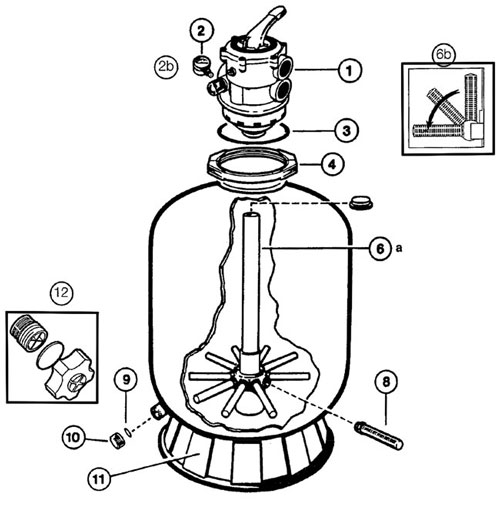 2
2b
1
6b
3
4
6 a
12
9
8
10
11