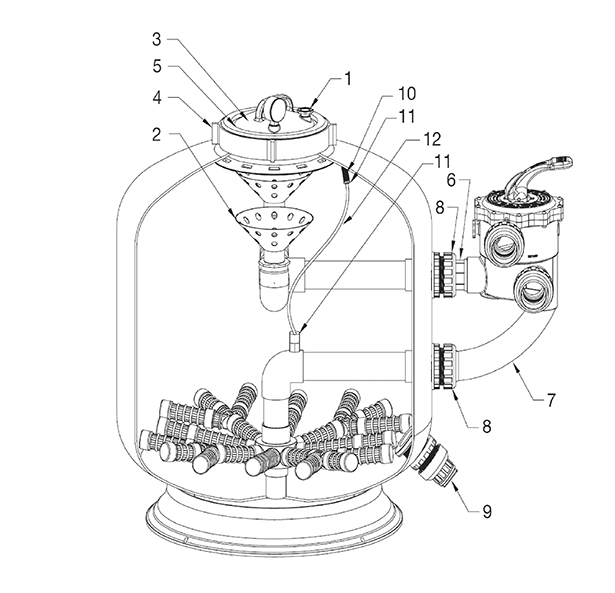 3
5
4
2
1
10
11
12
11
6
8
7
8
9