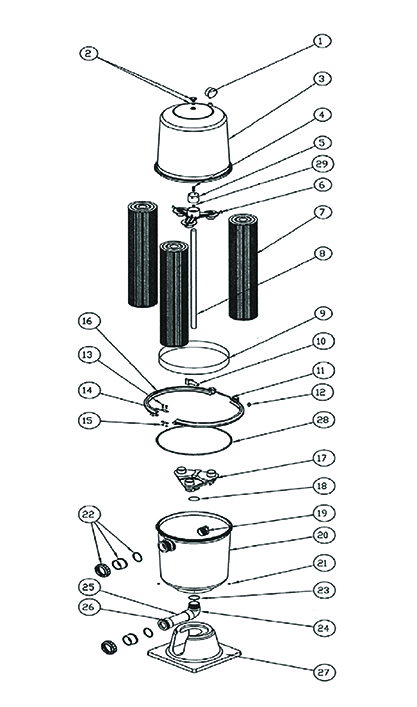 2
1
3
4
5
29
6
7
8
9
16
10
13
11
14
12
15
28
17
18
22
19
20
21
25
23
26
24
27