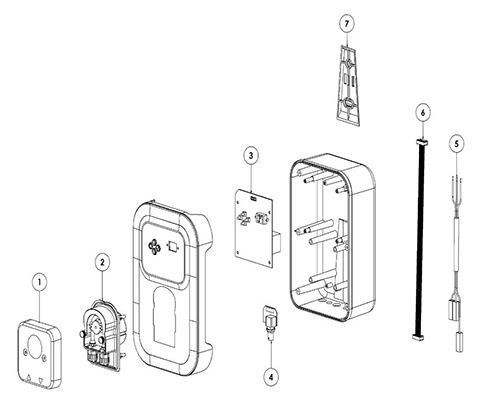 7

6

5

3

2

1

4