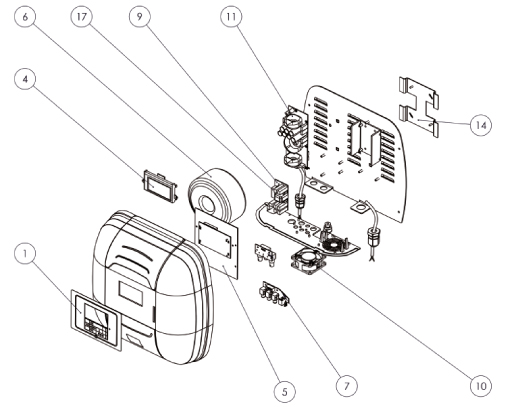 6
17
9
11
4
14
1
5
7
10