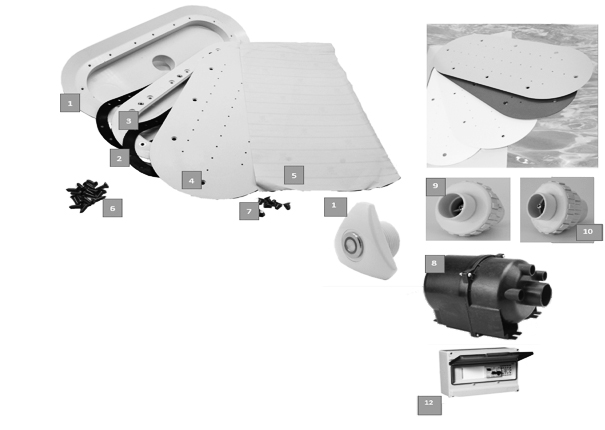 1
3
2
4
5
6
7
1
9
10
8
12